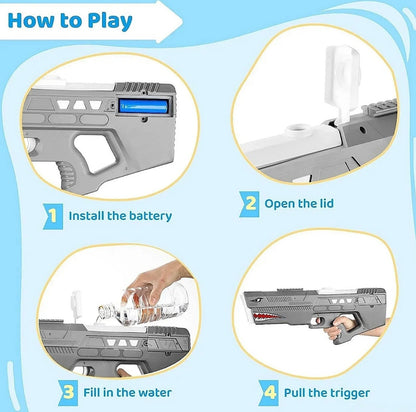 How to Play

1 Install the battery

2 Open the lid

3 Fill in the water

4 Pull the trigger